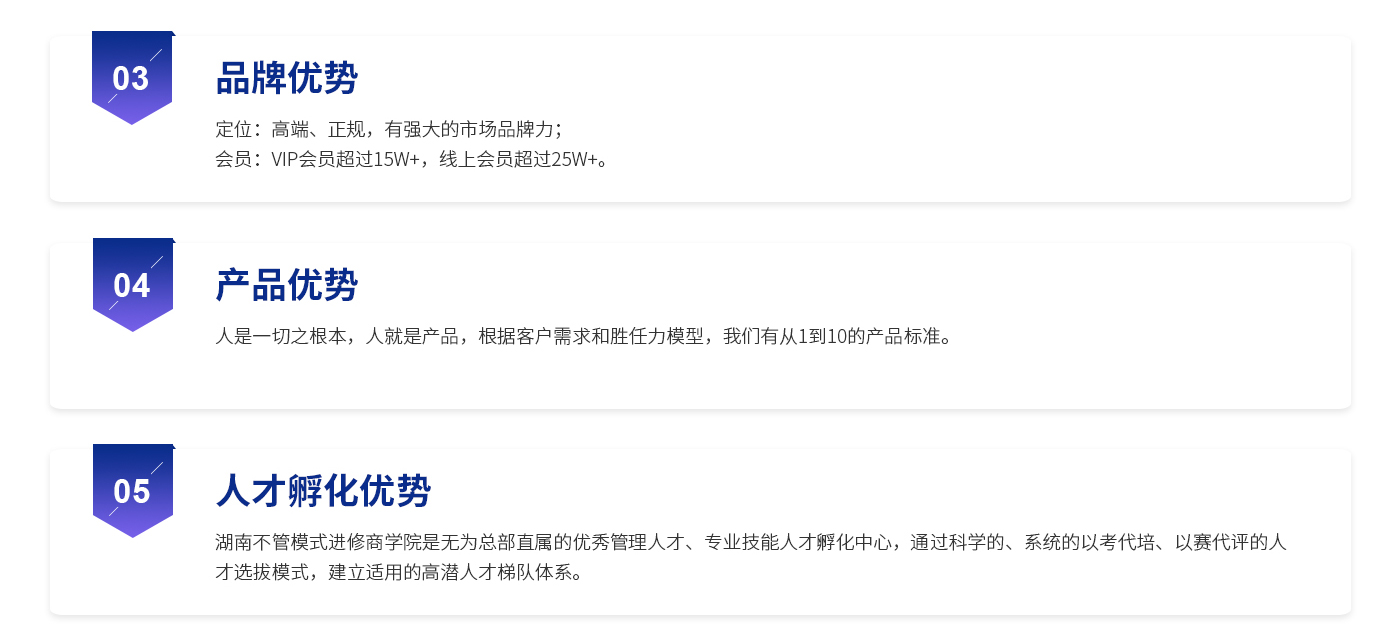 03

品牌优势

定位：高端、正规，有强大的市场品牌力；
会员：VIP会员超过15W+，线上会员超过25W+。

04

产品优势

人是一切之根本，人就是产品，根据客户需求和胜任力模型，我们有从1到10的产品标准。

05

人才孵化优势

湖南不管模式进修商学院是无为总部直属的优秀管理人才、专业技能人才孵化中心，通过科学的、系统的以考代培、以赛代评的人才选拔模式，建立适用的高潜人才梯队体系。